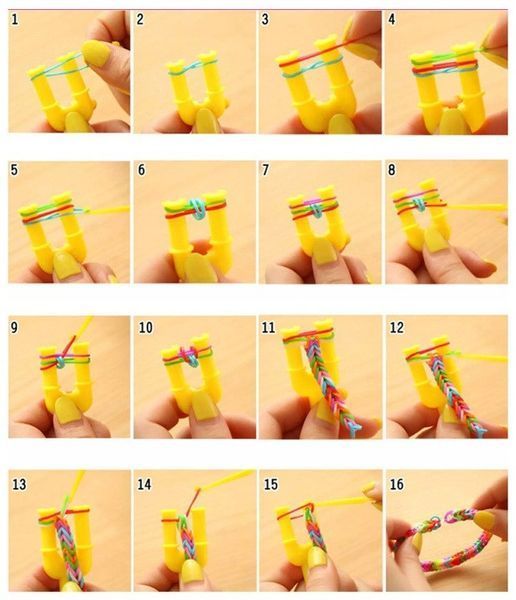 1
2
3
4
5
6
7
8
9
10
11
12
13
14
15
16